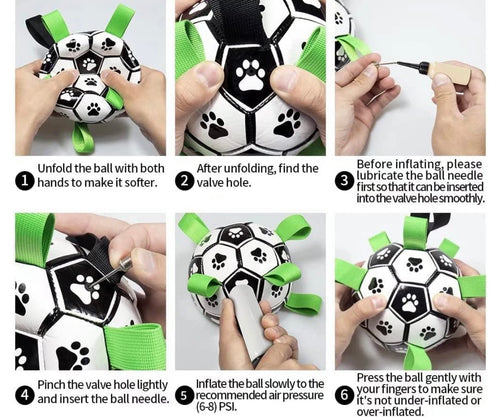 1 Unfold the ball with both hands to make it softer.

2 After unfolding, find the valve hole.

3 Before inflating, please lubricate the ball needle first so that it can be inserted into the valve hole smoothly.

4 Pinch the valve hole lightly and insert the ball needle.

5 Inflate the ball slowly to the recommended air pressure (6-8) PSI.

6 Press the ball gently with your fingers to make sure it's not under-inflated or over-inflated.